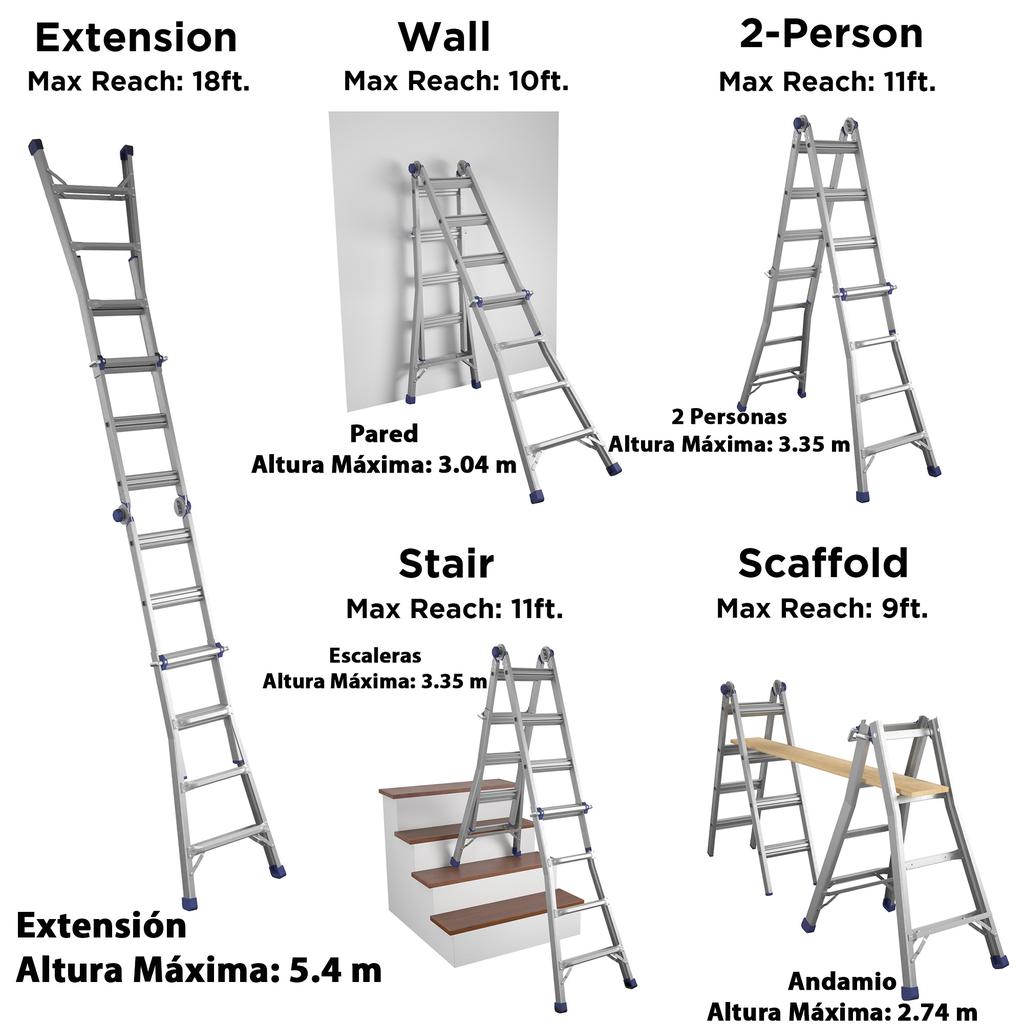 Extension
Max Reach: 18ft.

Wall
Max Reach: 10ft.

2-Person
Max Reach: 11ft.

Pared
Altura Máxima: 3.04 m

2 Personas
Altura Máxima: 3.35 m

Stair
Max Reach: 11ft.

Scaffold
Max Reach: 9ft.

Escaleras
Altura Máxima: 3.35 m

Extensión
Altura Máxima: 5.4 m

Andamio
Altura Máxima: 2.74 m